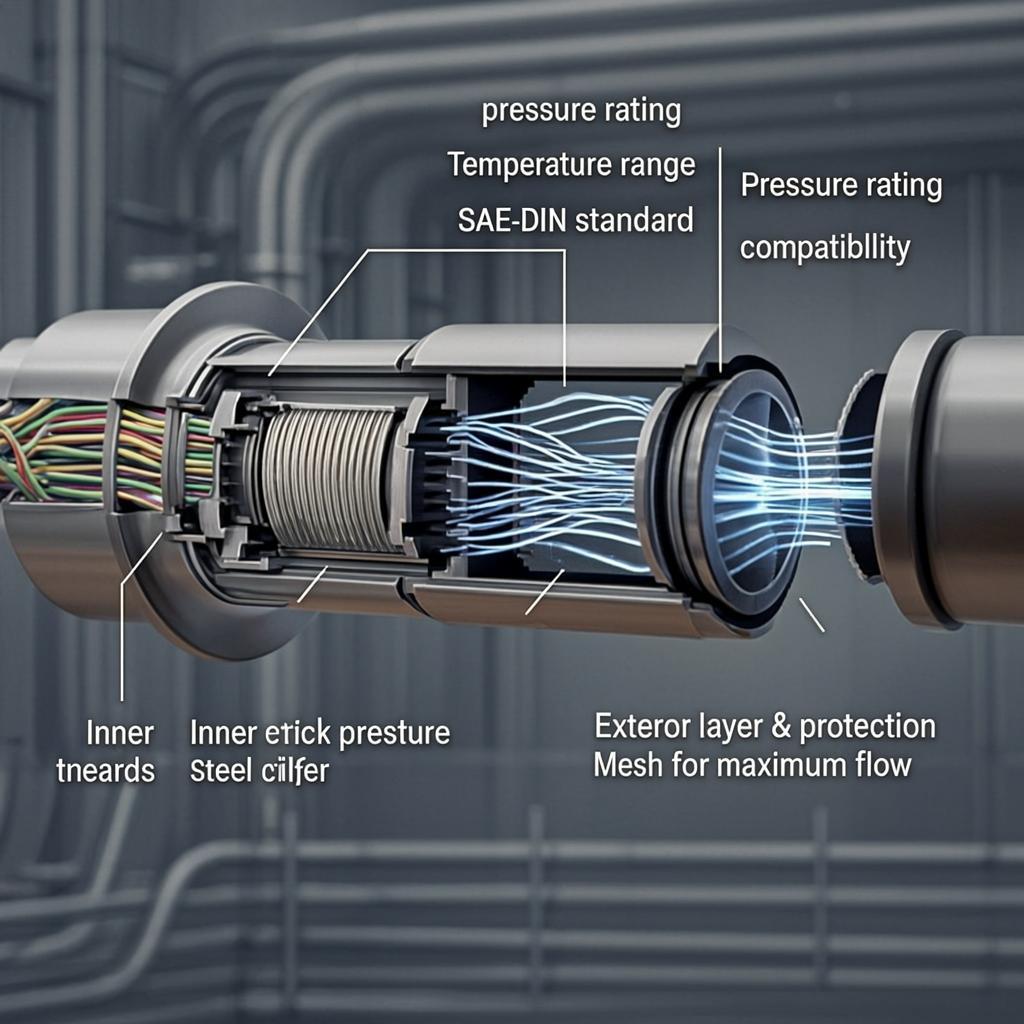 pressure rating

Temperature range

SAE-DIN standard

Pressure rating

compatibllity

Inner tneards

Inner etick presture Steel cilfer

Exteror layer & protection
Mesh for maximum flow